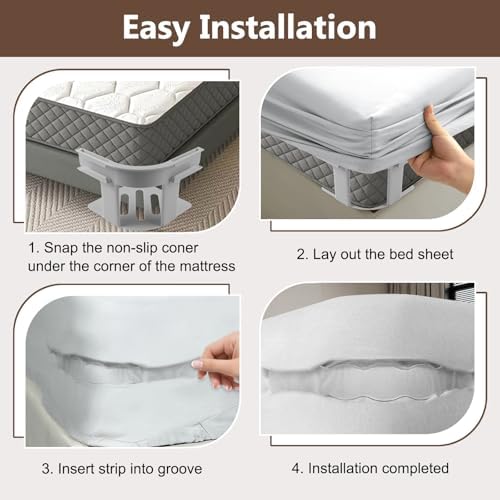 Easy Installation

1. Snap the non-slip coner under the corner of the mattress

2. Lay out the bed sheet

3. Insert strip into groove

4. Installation completed