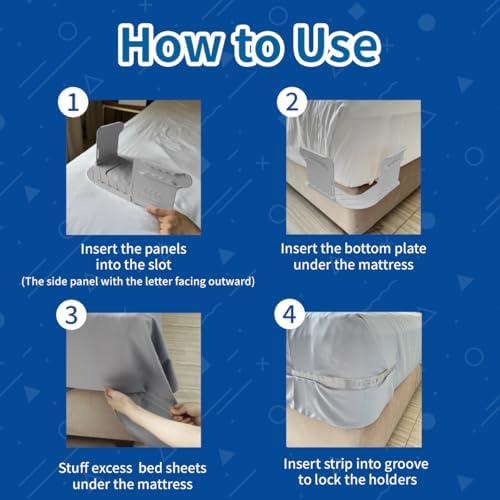 How to Use

1

Insert the panels into the slot
(The side panel with the letter facing outward)

2

Insert the bottom plate under the mattress

3

Stuff excess bed sheets under the mattress

4

Insert strip into groove to lock the holders