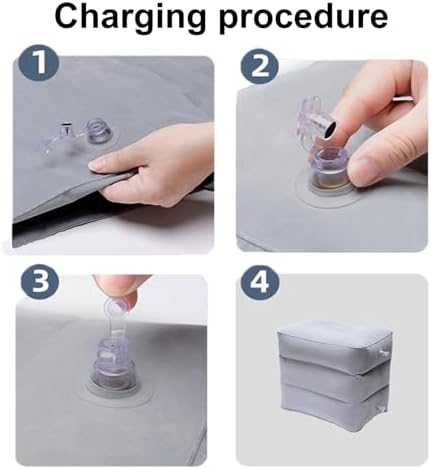 Charging procedure

1

2

3

4