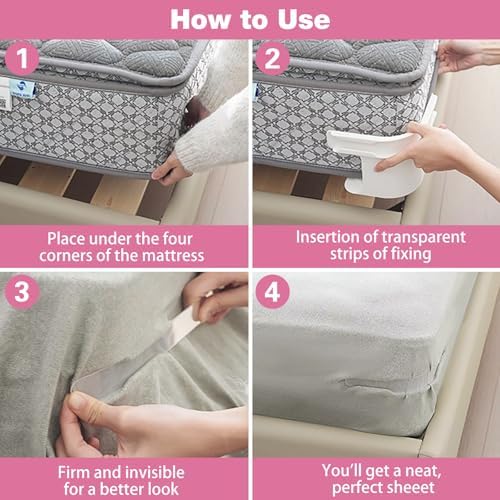 How to Use

1

Place under the four corners of the mattress

2

Insertion of transparent strips of fixing

3

Firm and invisible for a better look

4

You'll get a neat, perfect sheeet