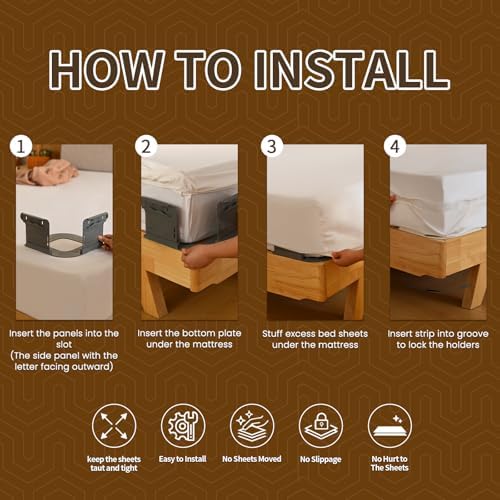 HOW TO INSTALL

1

Insert the panels into the slot
(The side panel with the letter facing outward)

2

Insert the bottom plate under the mattress

3

Stuff excess bed sheets under the mattress

4

Insert strip into groove to lock the holders

keep the sheets taut and tight

Easy to Install

No Sheets Moved

No Slippage

No Hurt to The Sheets