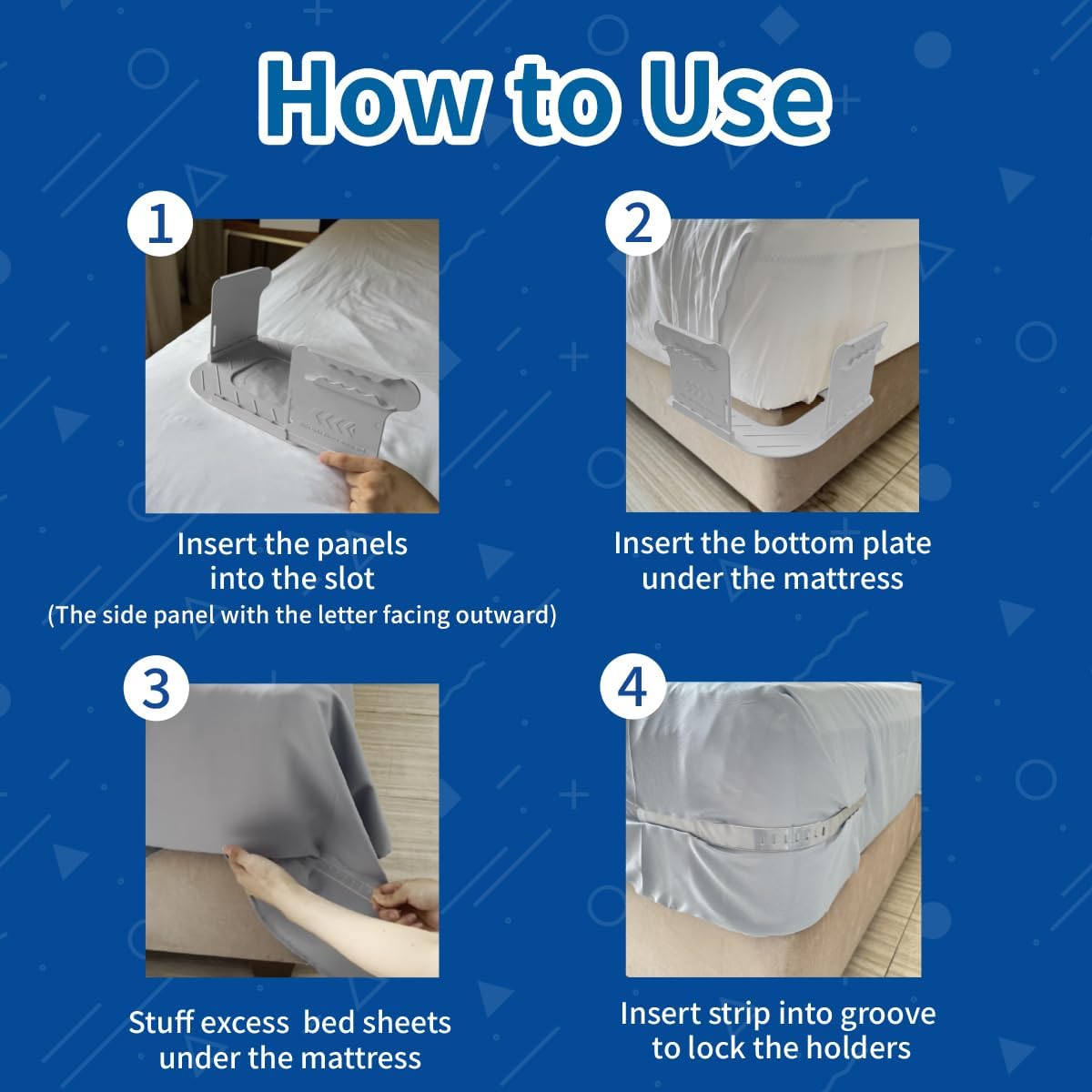 How to Use

1

Insert the panels into the slot
(The side panel with the letter facing outward)

2

Insert the bottom plate under the mattress

3

Stuff excess  bed sheets under the mattress

4

Insert strip into groove to lock the holders