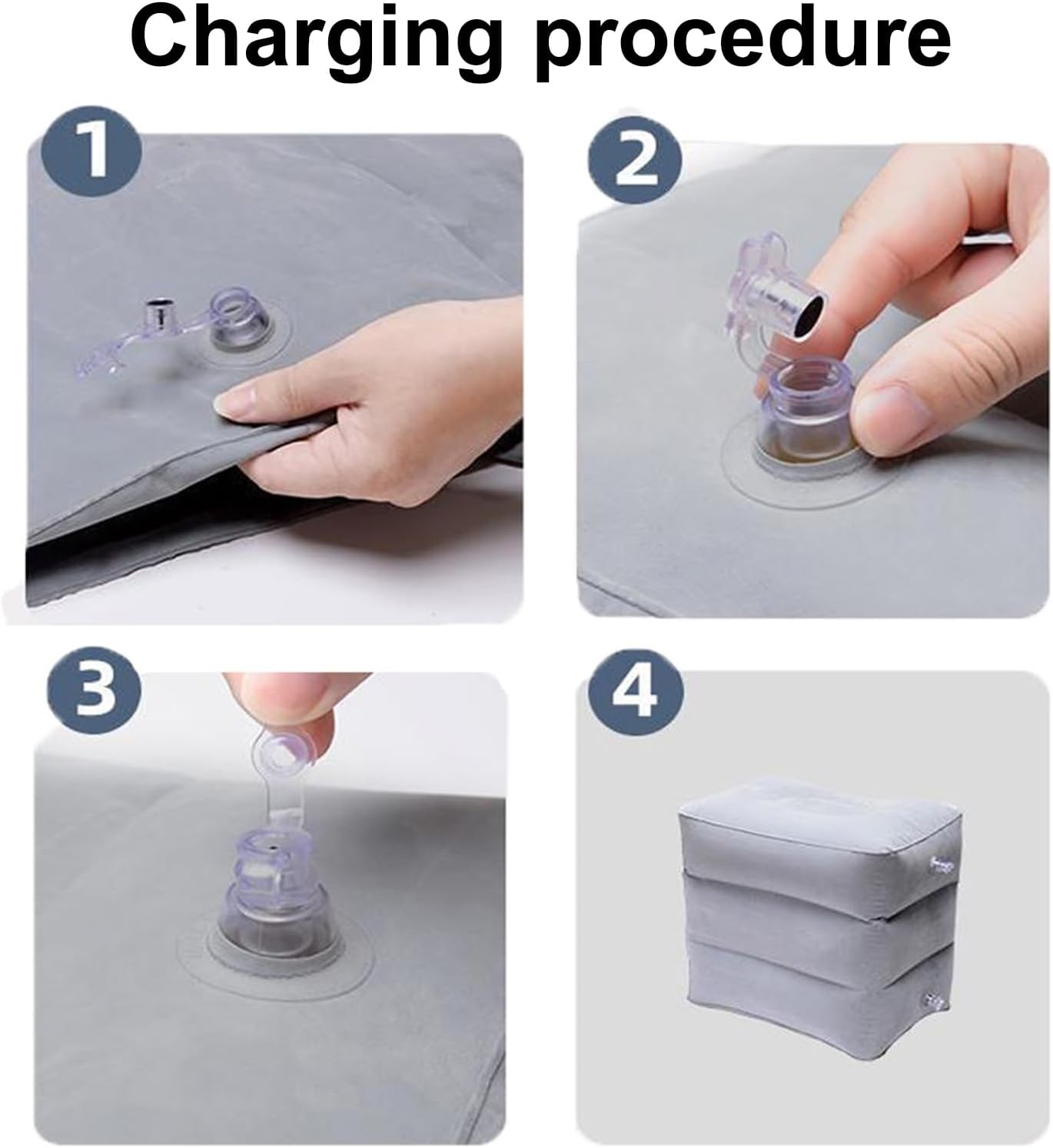 Charging procedure

1

2

3

4