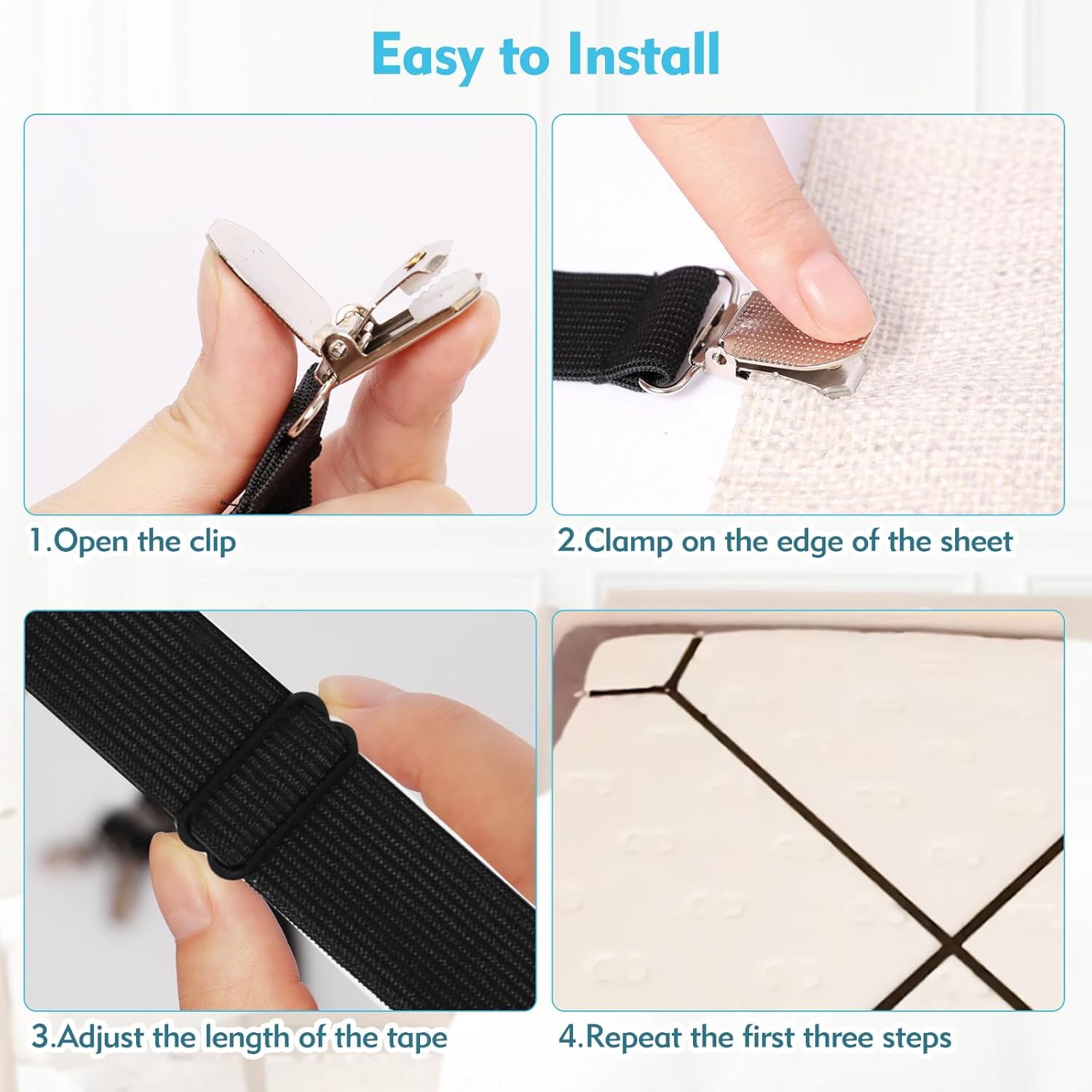 Easy to Install

1.Open the clip

2.Clamp on the edge of the sheet

3.Adjust the length of the tape

4.Repeat the first three steps