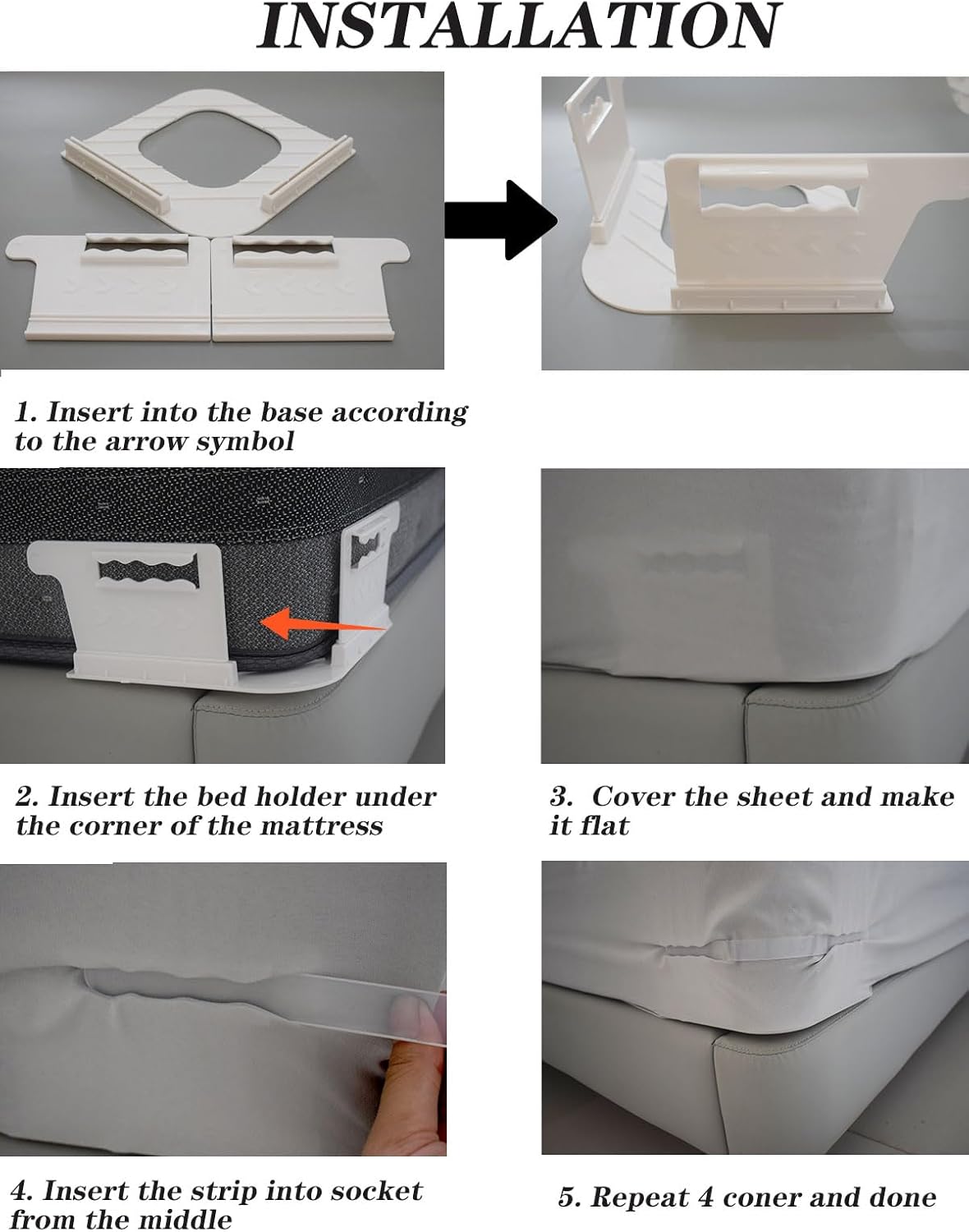 INSTALLATION

1. Insert into the base according to the arrow symbol

2. Insert the bed holder under the corner of the mattress

3. Cover the sheet and make it flat

4. Insert the strip into socket from the middle

5. Repeat 4 coner and done