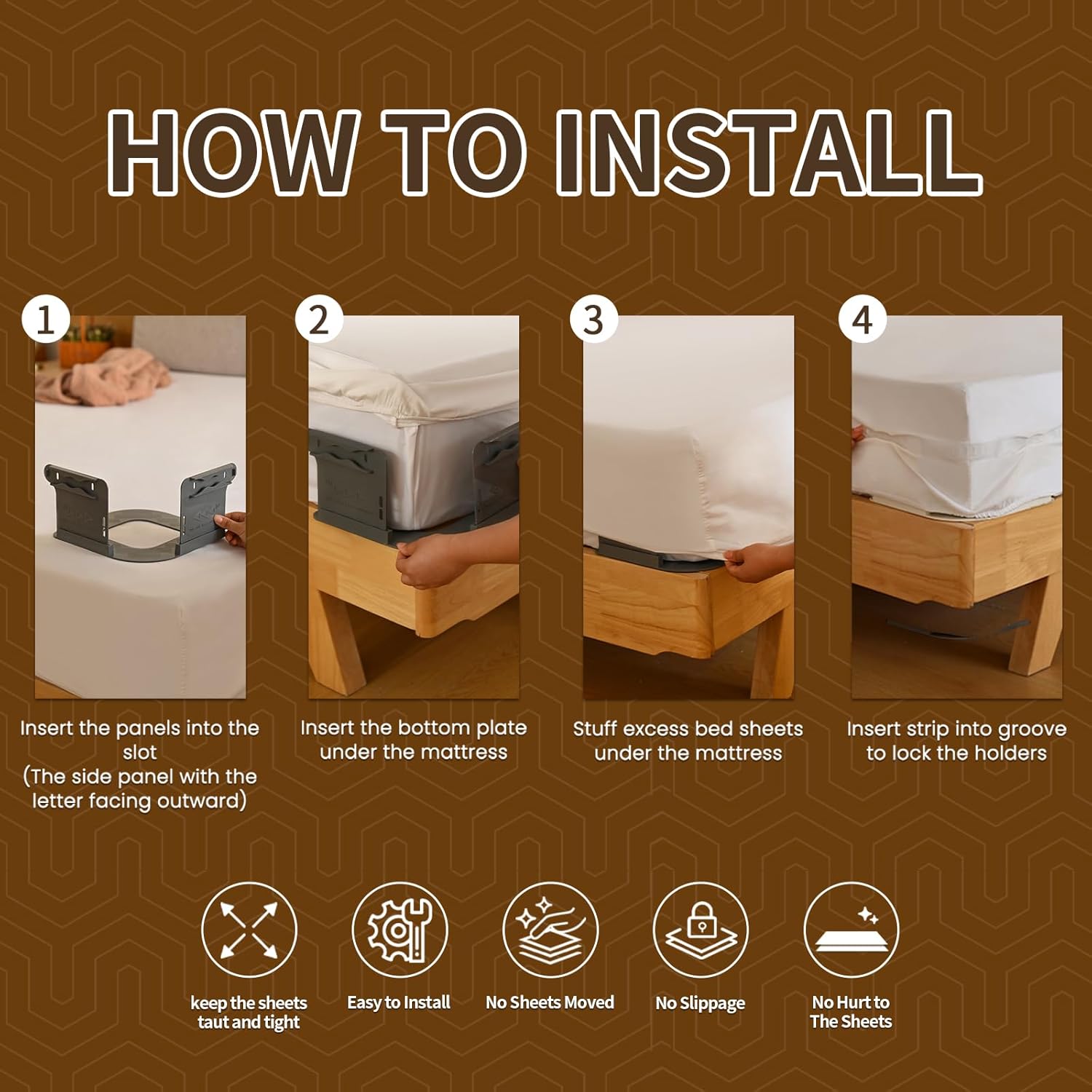 HOW TO INSTALL

1

Insert the panels into the slot
(The side panel with the letter facing outward)

2

Insert the bottom plate under the mattress

3

Stuff excess bed sheets under the mattress

4

Insert strip into groove to lock the holders

keep the sheets taut and tight

Easy to Install

No Sheets Moved

No Slippage

No Hurt to The Sheets