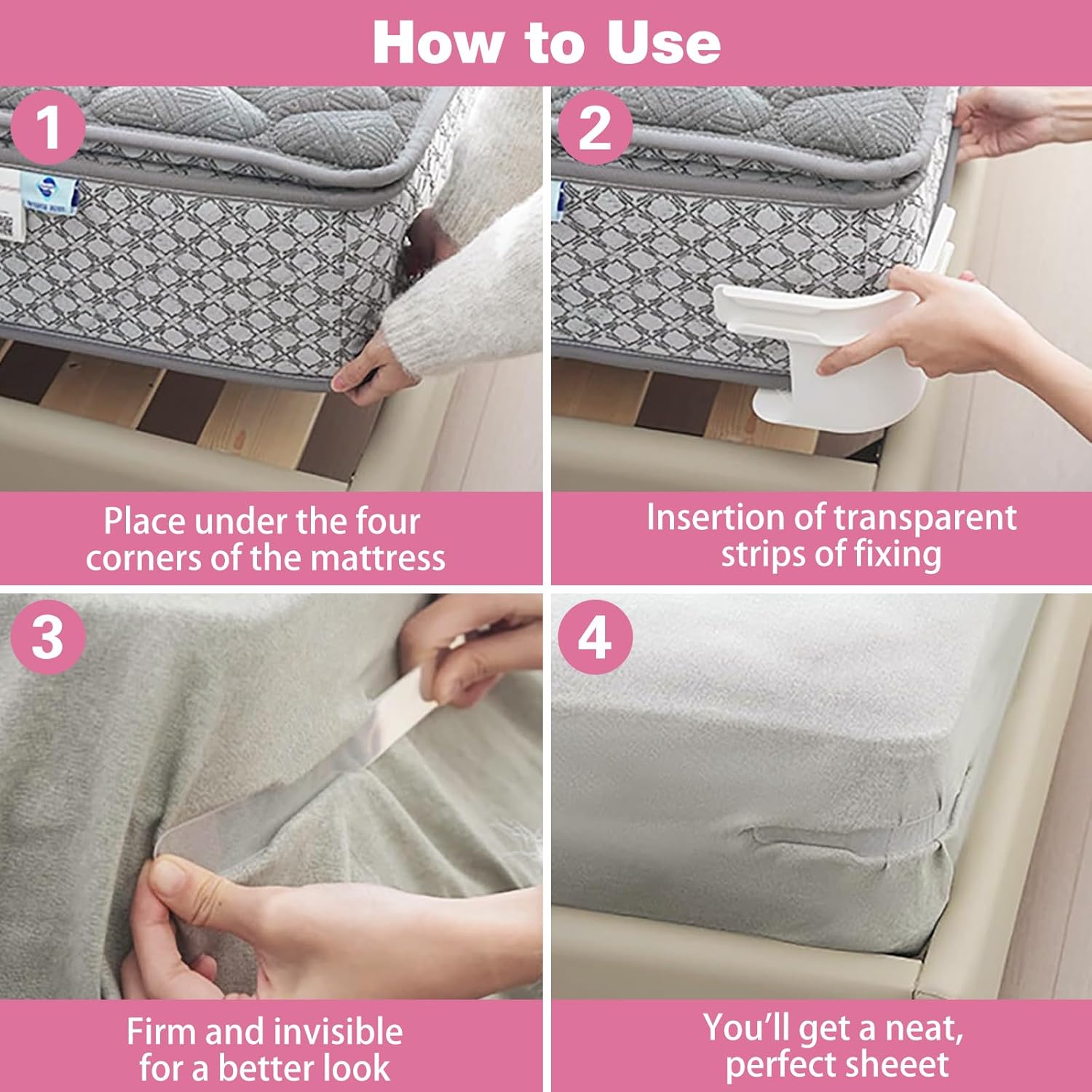 How to Use

1

Place under the four corners of the mattress

2

Insertion of transparent strips of fixing

3

Firm and invisible for a better look

4

You'll get a neat, perfect sheeet