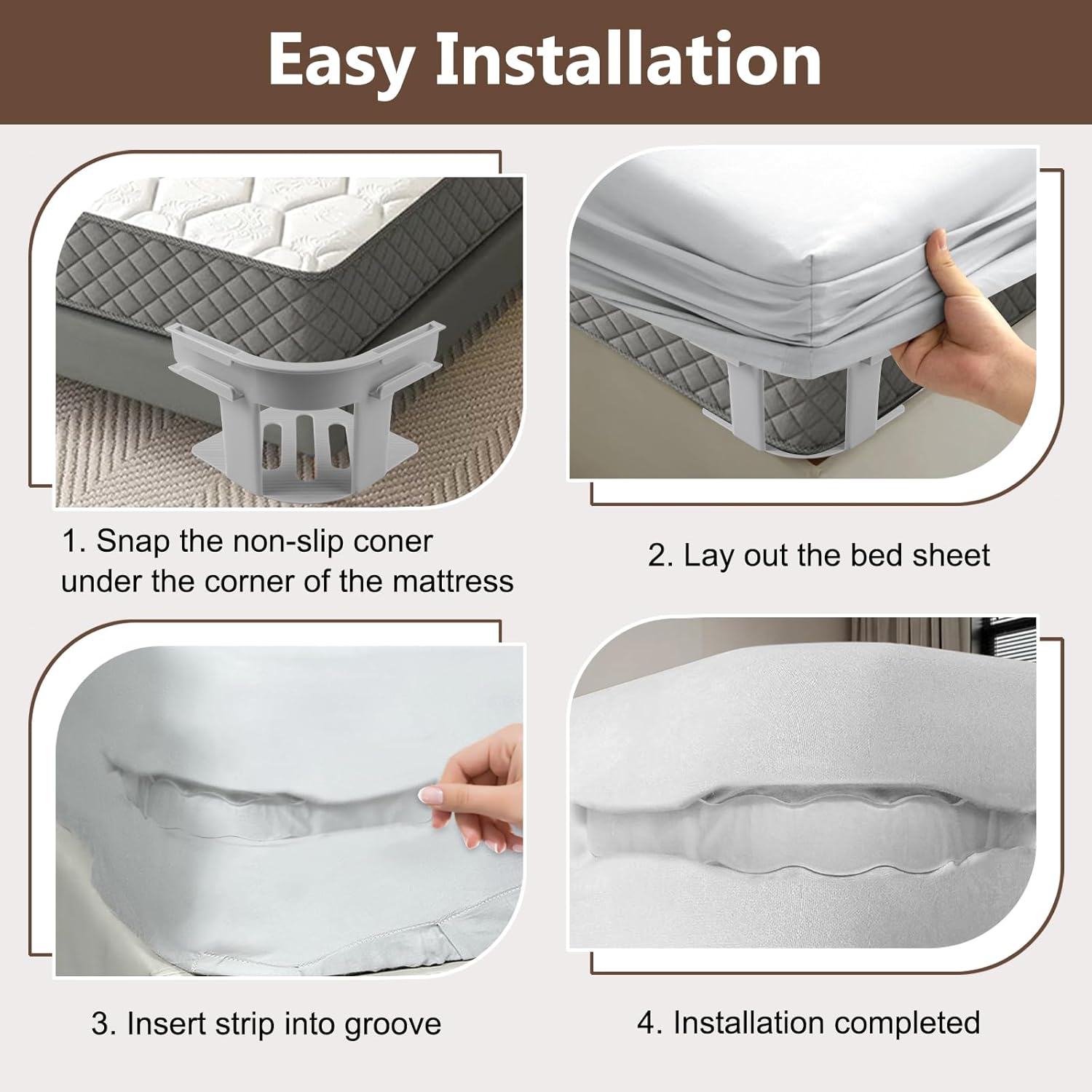 Easy Installation

1. Snap the non-slip coner under the corner of the mattress

2. Lay out the bed sheet

3. Insert strip into groove

4. Installation completed